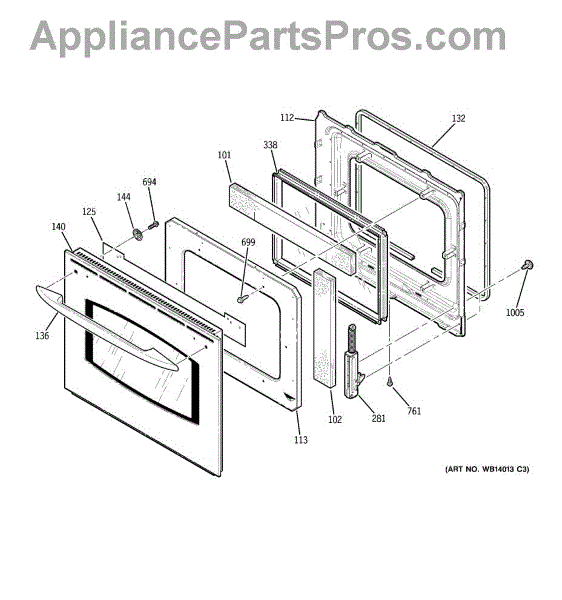 AppliancePartsPros.com

112
132
338
101
694
144
125
140
699
1005
136
761
281
102
113

(ART NO. WB14013 C3)