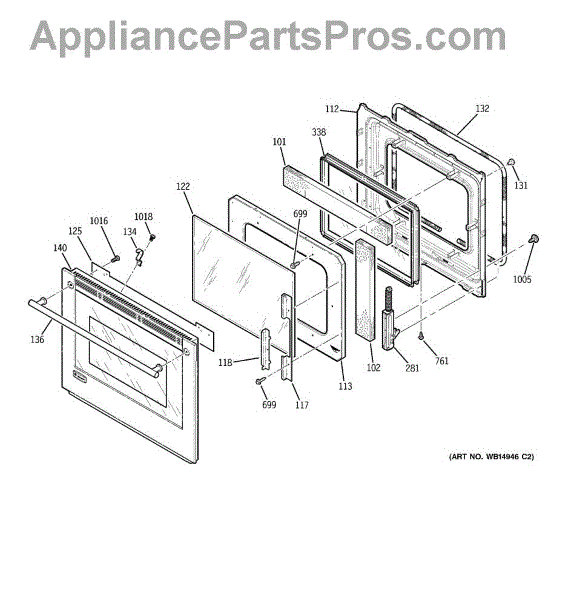 AppliancePartsPros.com

112
132
338
101
131
122
699
1016
1018
125
134
140
1005
136
118
102
281
761
113
699
117

(ART NO. WB14946 C2)