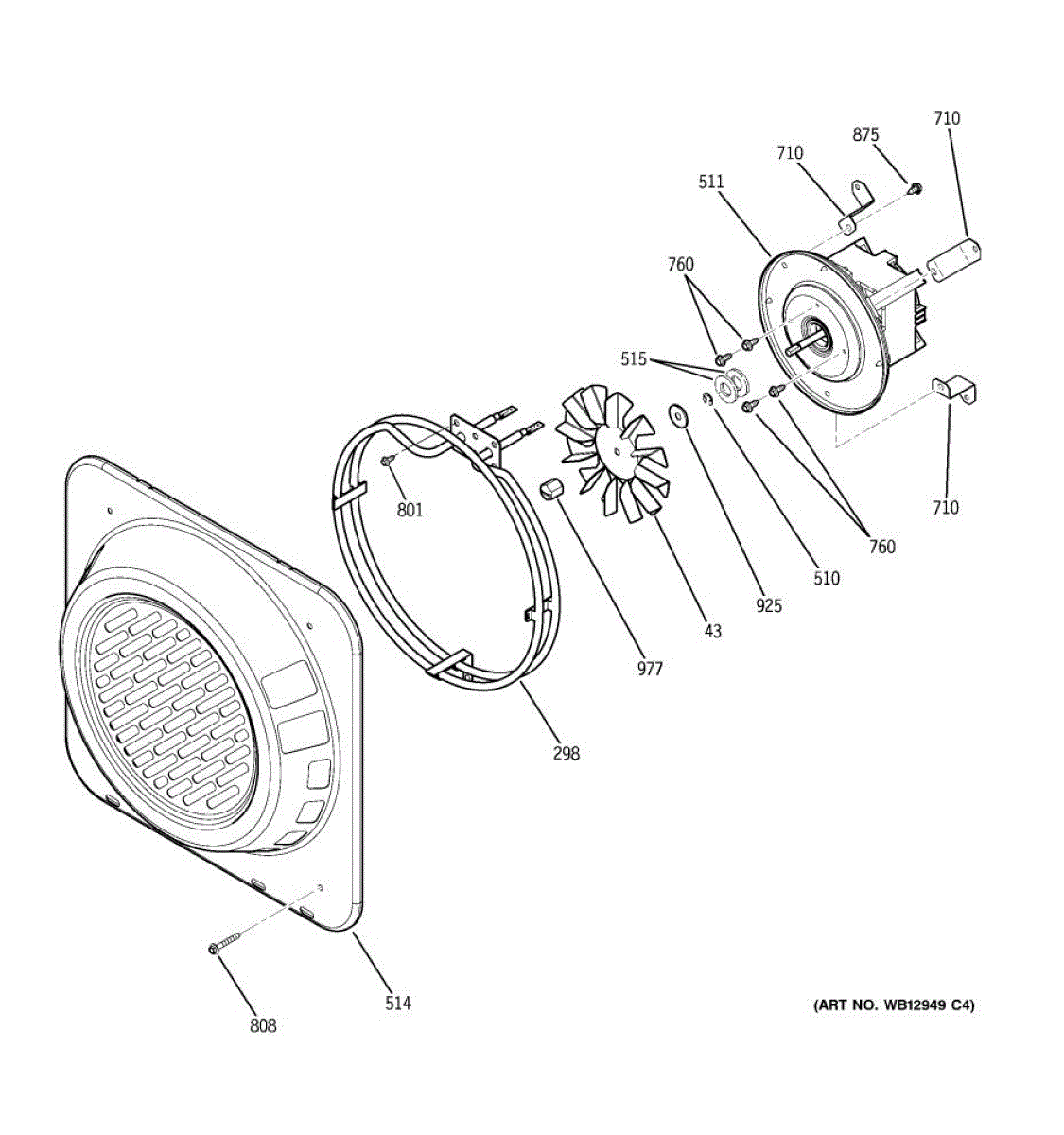 710
875
710
511
760
515
801
710
760
510
925
43
977
298
514
808
(ART NO. WB12949 C4)