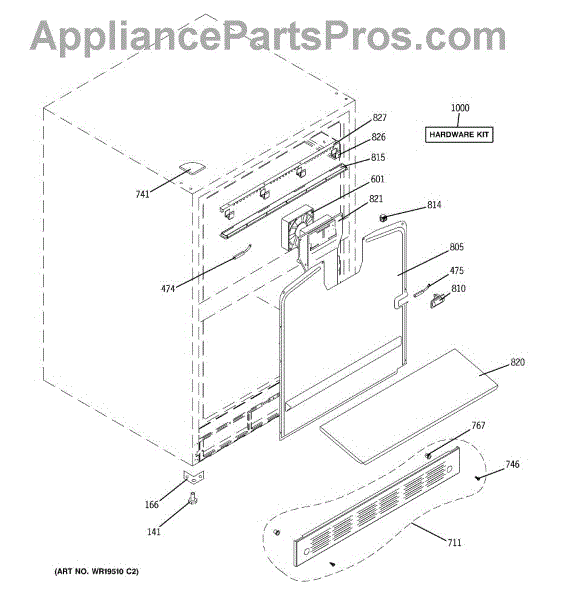 AppliancePartsPros.com

1000
HARDWARE KIT

827
826
815
601
821
814
805
475
810
741
474
820
767
746
711
166
141

(ART NO. WR19510 C2)