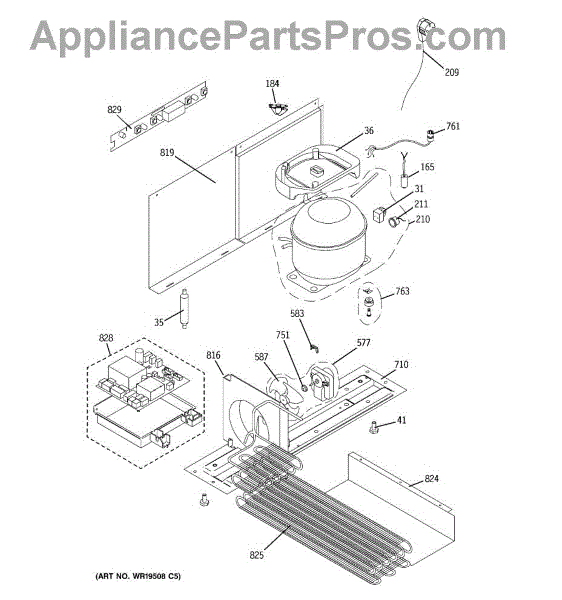 AppliancePartsPros.com

209
184
829
36
761
819
165
31
211
210
763
35
583
828
751
577
816
587
710
41
824
825
(ART NO. WR19508 C5)