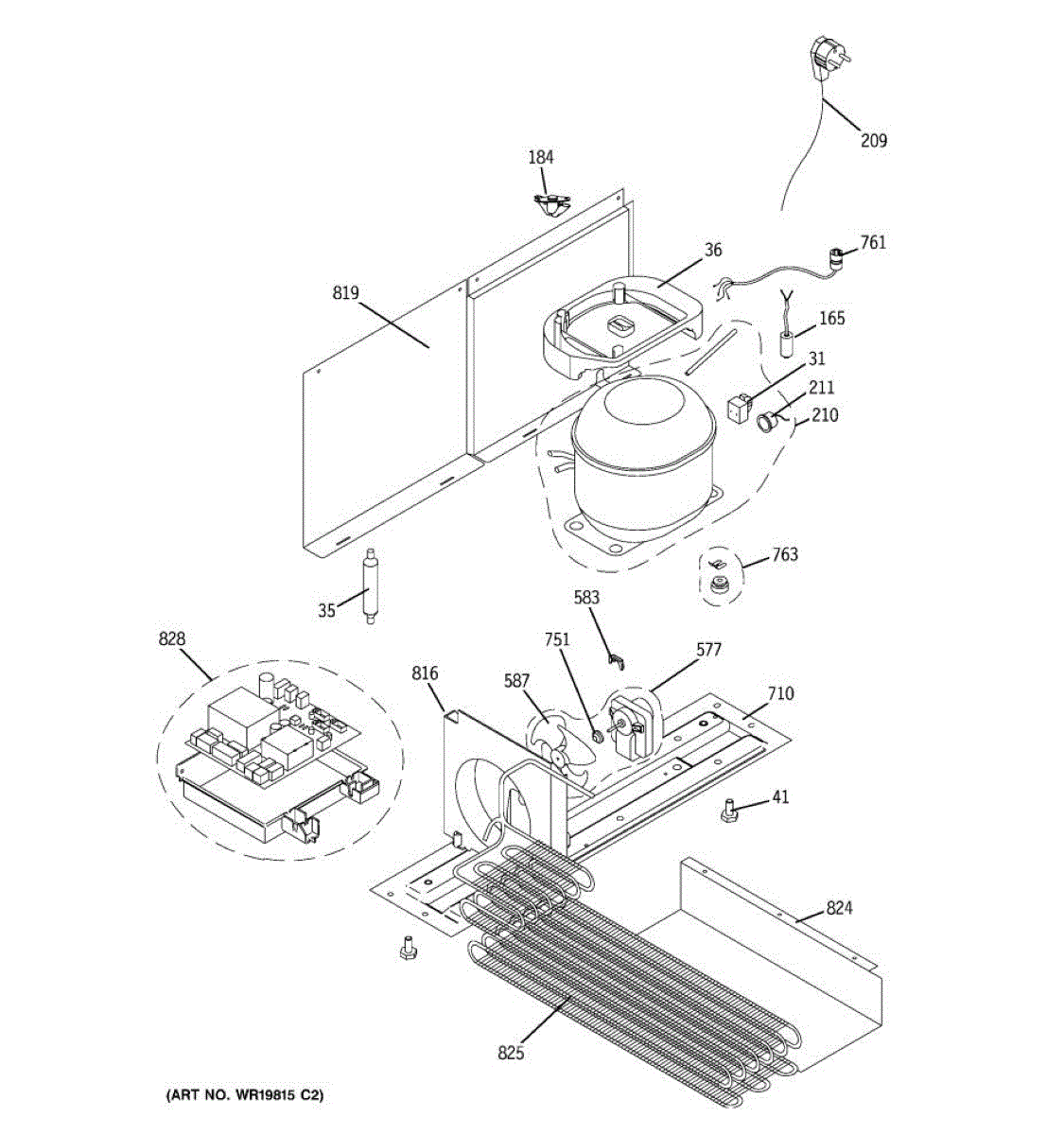 209

184

761

36

819

165

31

211

210

763

35

583

828

751

577

816

587

710

41

824

825

(ART NO. WR19815 C2)