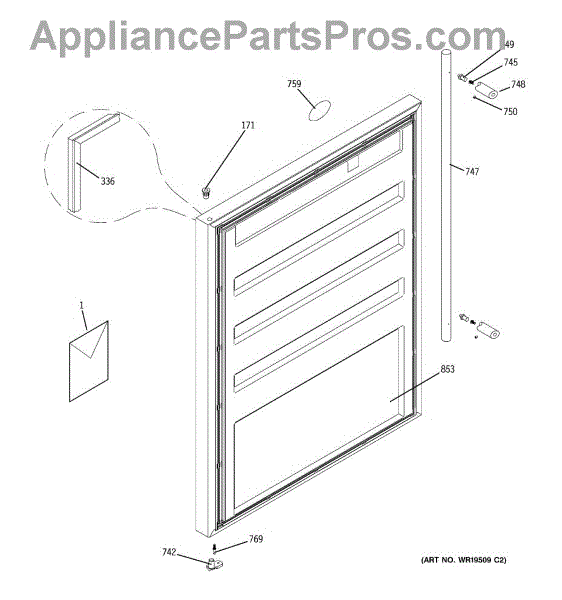 AppliancePartsPros.com

49
745
748
750
759
171
336
747
1
853
769
742

(ART NO. WR19509 C2)