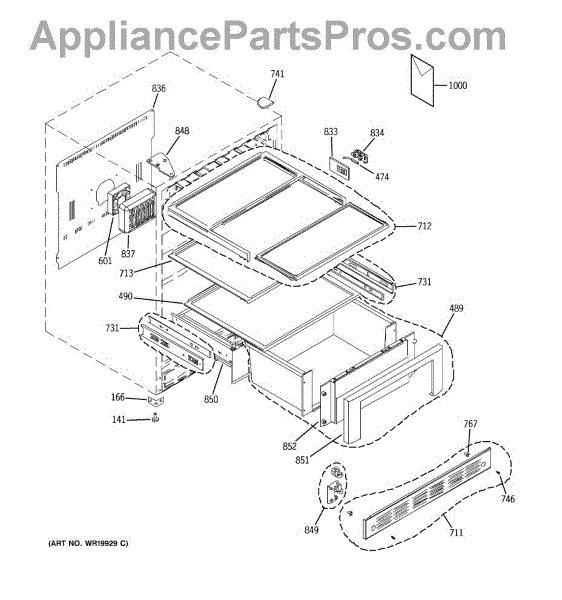 AppliancePartsPros.com

741

1000

836

848

833

834

474

712

601

837

713

731

490

489

731

850

166

141

852

851

767

746

849

711

(ART NO. WR19929 C)