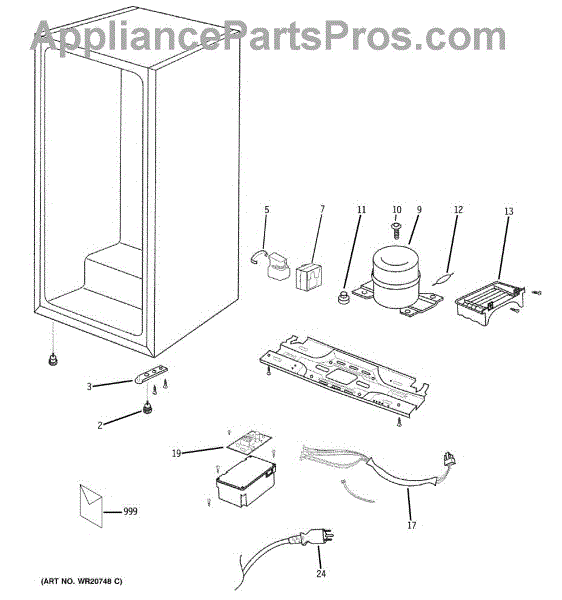 AppliancePartsPros.com

5
7
11
10
9
12
13
3
2
19
999
17
24

(ART NO. WR20748 C)