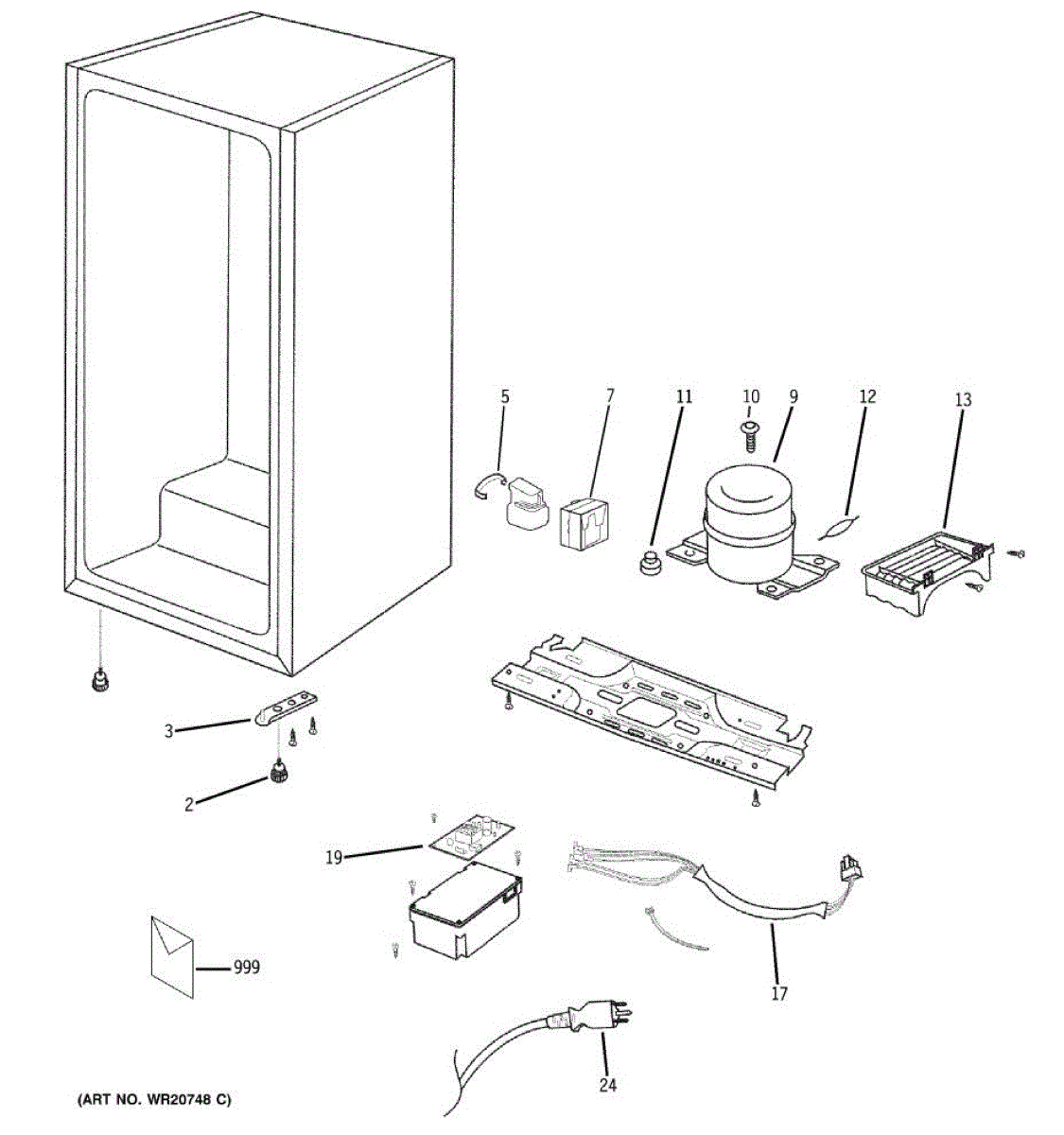 5
7
11
10
9
12
13
3
2
19
999
17
24
(ART NO. WR20748 C)