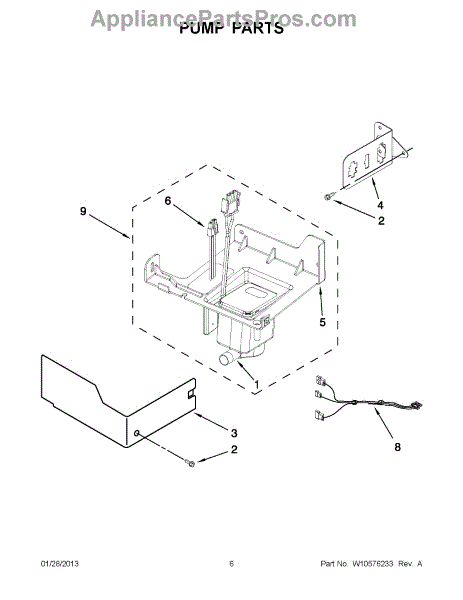 AppliancePartsPros.com

PUMP PARTS

9
6
4
2
5
1
3
2
8

01/28/2013

6

Part No. W10576233 Rev. A