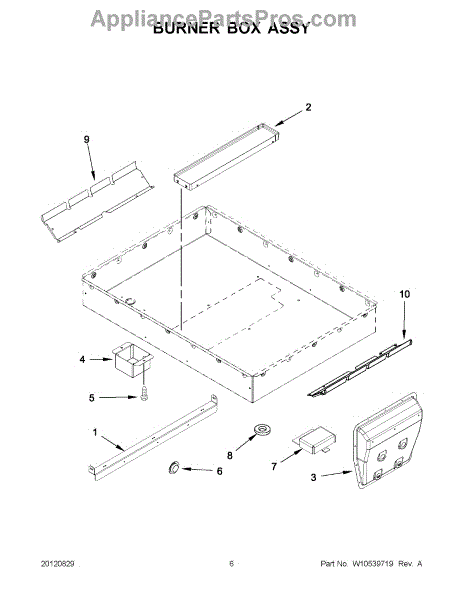 AppliancePartsPros.com
BURNER BOX ASSY

2
9
10
4
5
1
8
7
6
3

20120829 6 Part No. W10539719 Rev. A