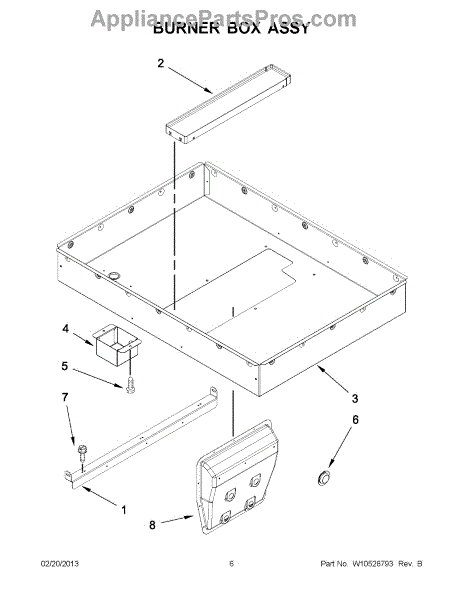 AppliancePartsPros.com
BURNER BOX ASSY

2

4

5

7

3

6

1

8

02/20/2013

6

Part No. W10526793 Rev. B