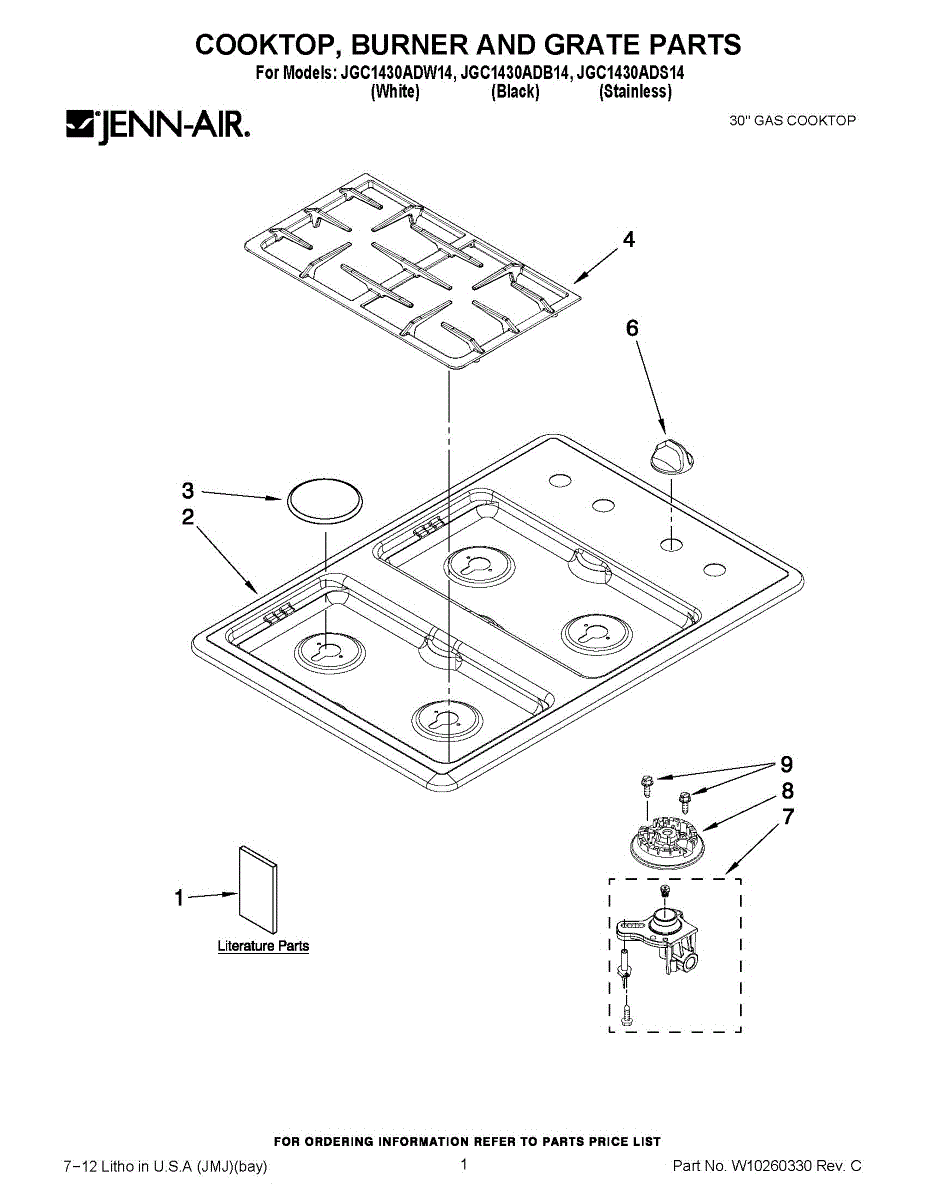 COOKTOP, BURNER AND GRATE PARTS
For Models: JGC1430ADW14, JGC1430ADB14, JGC1430ADS14
(White) (Black) (Stainless)

JENN-AIR.

30" GAS COOKTOP

4

6

3

2

9

8

7

1

Literature Parts

FOR ORDERING INFORMATION REFER TO PARTS PRICE LIST

7−12 Litho in U.S.A (JMJ)(bay)

1

Part No. W10260330 Rev. C