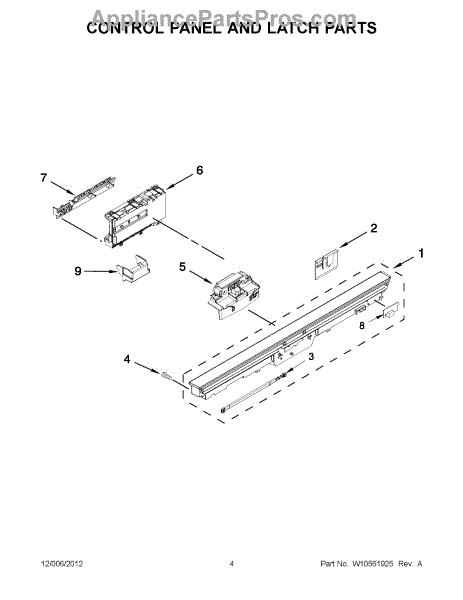 AppliancePartsPros.com
CONTROL PANEL AND LATCH PARTS

7
6
2
1
9
5
8
4
3

12/006/2012 4 Part No. W10561925 Rev. A