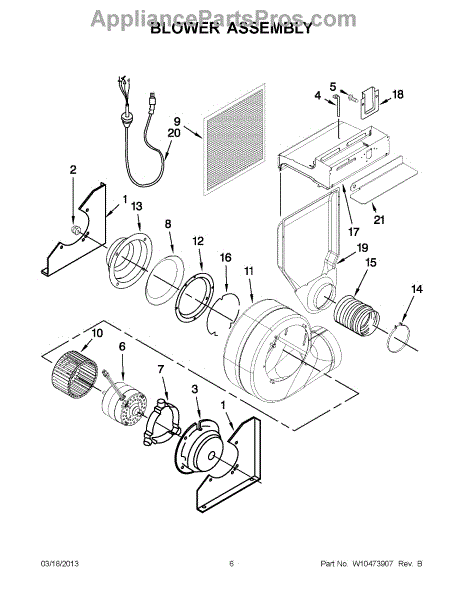 AppliancePartsPros.com
BLOWER ASSEMBLY

5
4
18
9
20
2
1
13
8
12
16
11
17
21
19
15
14
10
6
7
3
1

03/18/2013
6
Part No. W10473907 Rev. B