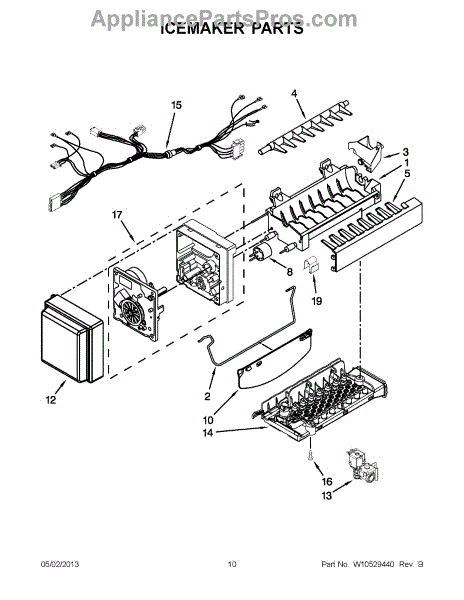 AppliancePartsPros.com
ICEMAKER PARTS

15
4
3
1
5
17
8
19
12
2
10
14
16
13

05/02/2013
10
Part No. W10529440 Rev. B