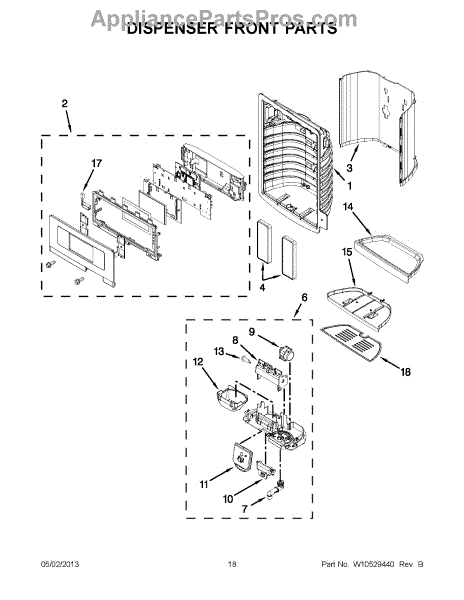 AppliancePartsPros.com
DISPENSER FRONT PARTS

2
17
3
1
14
15
4
6
9
8
13
12
18
11
10
7

05/02/2013
18
Part No. W10529440 Rev. B