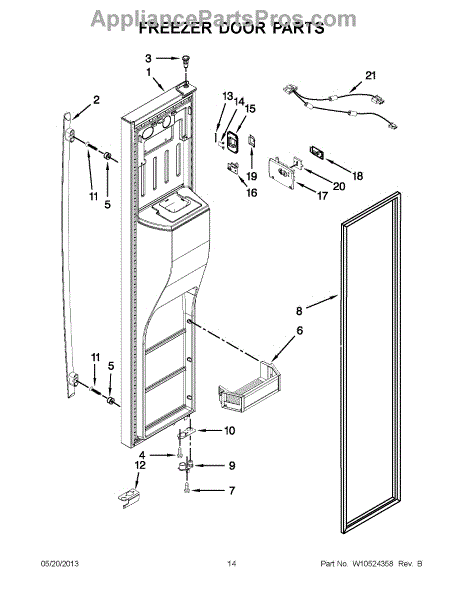 AppliancePartsPros.com
FREEZER DOOR PARTS

3
1
2
13
14
15
21
11
5
19
16
18
20
17
8
6
11
5
10
4
12
9
7

05/20/2013
14
Part No. W10524358 Rev. B