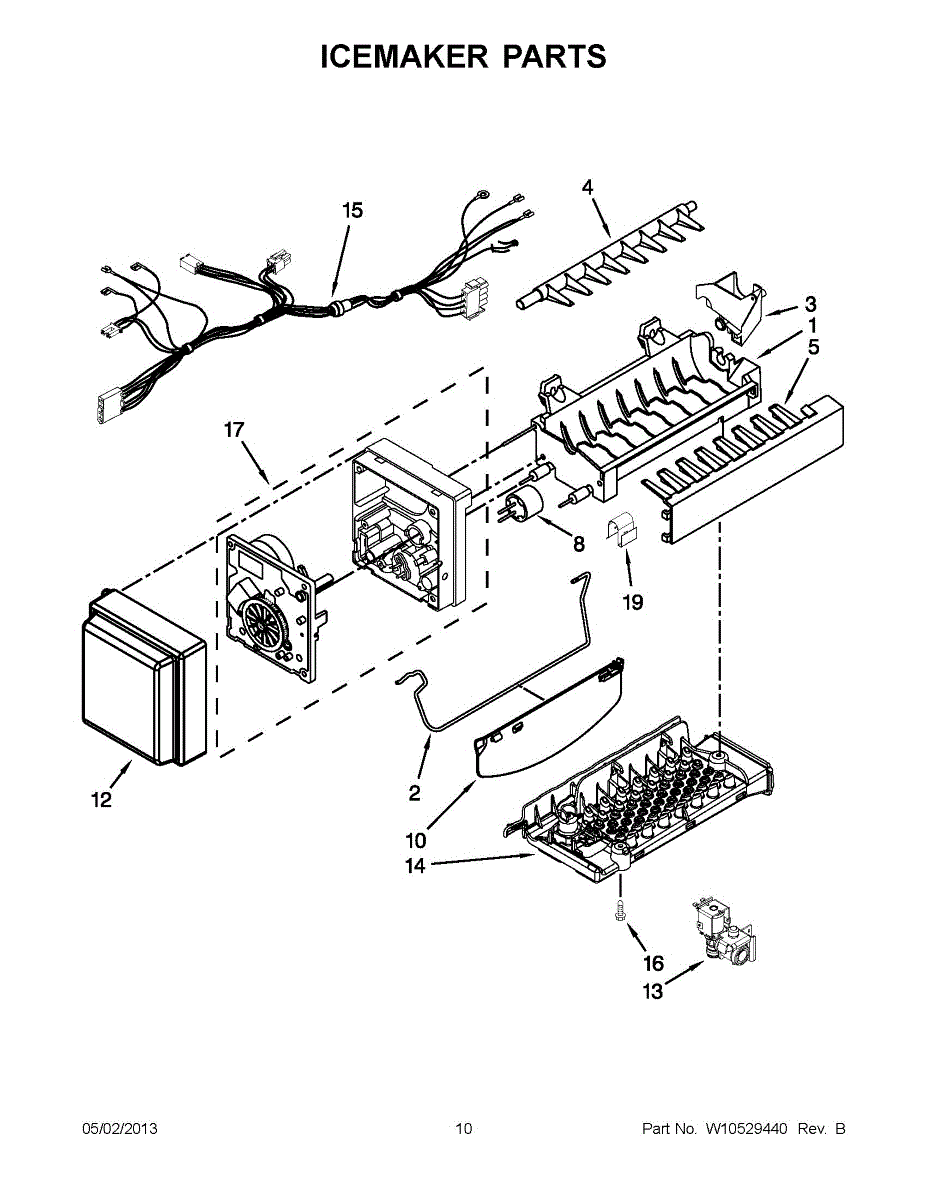 ICEMAKER PARTS

15

4

3

1

5

17

8

19

12

2

10

14

16

13

05/02/2013

10

Part No. W10529440 Rev. B