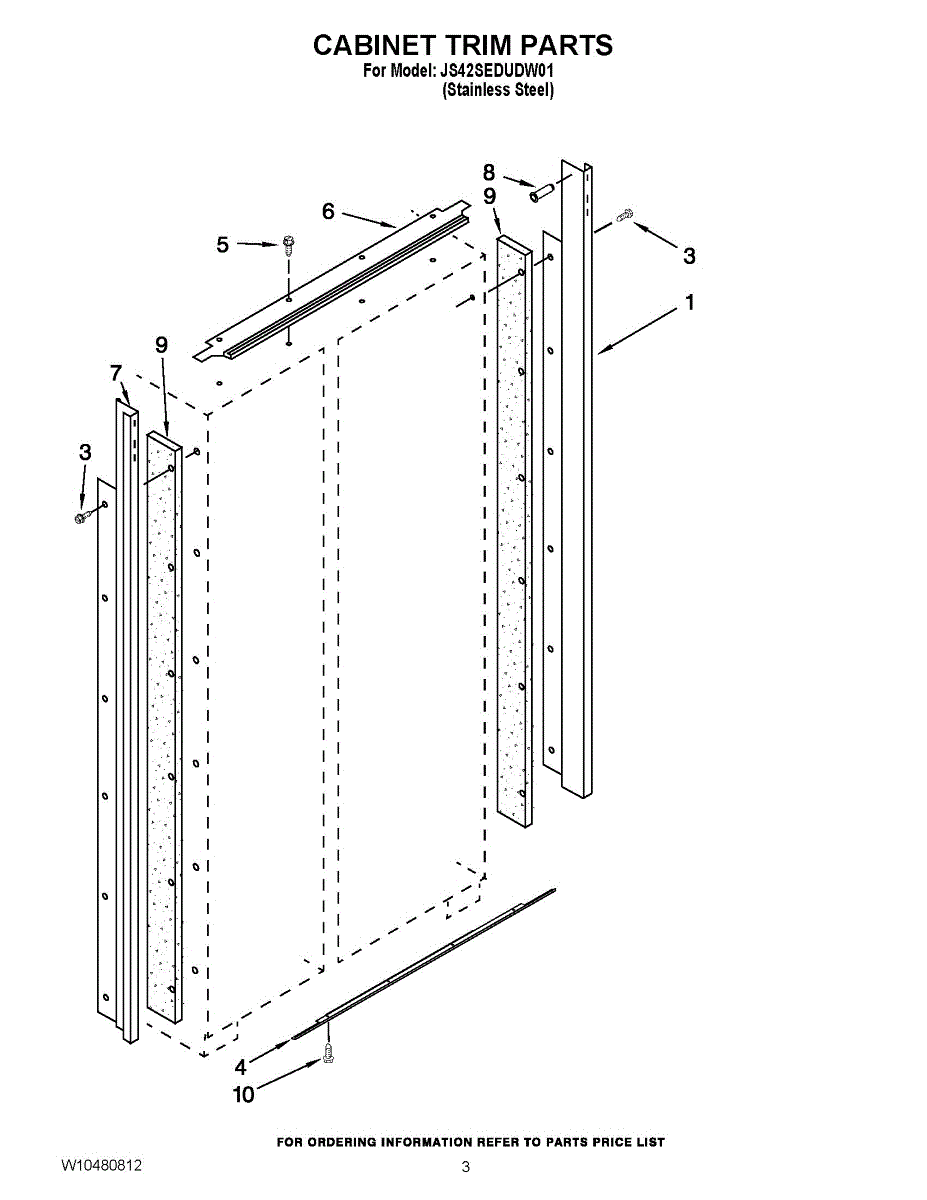 CABINET TRIM PARTS
For Model: JS42SEDUDW01
(Stainless Steel)

8
9
6
5
3
1
9
7
3
4
10

FOR ORDERING INFORMATION REFER TO PARTS PRICE LIST

W10480812

3