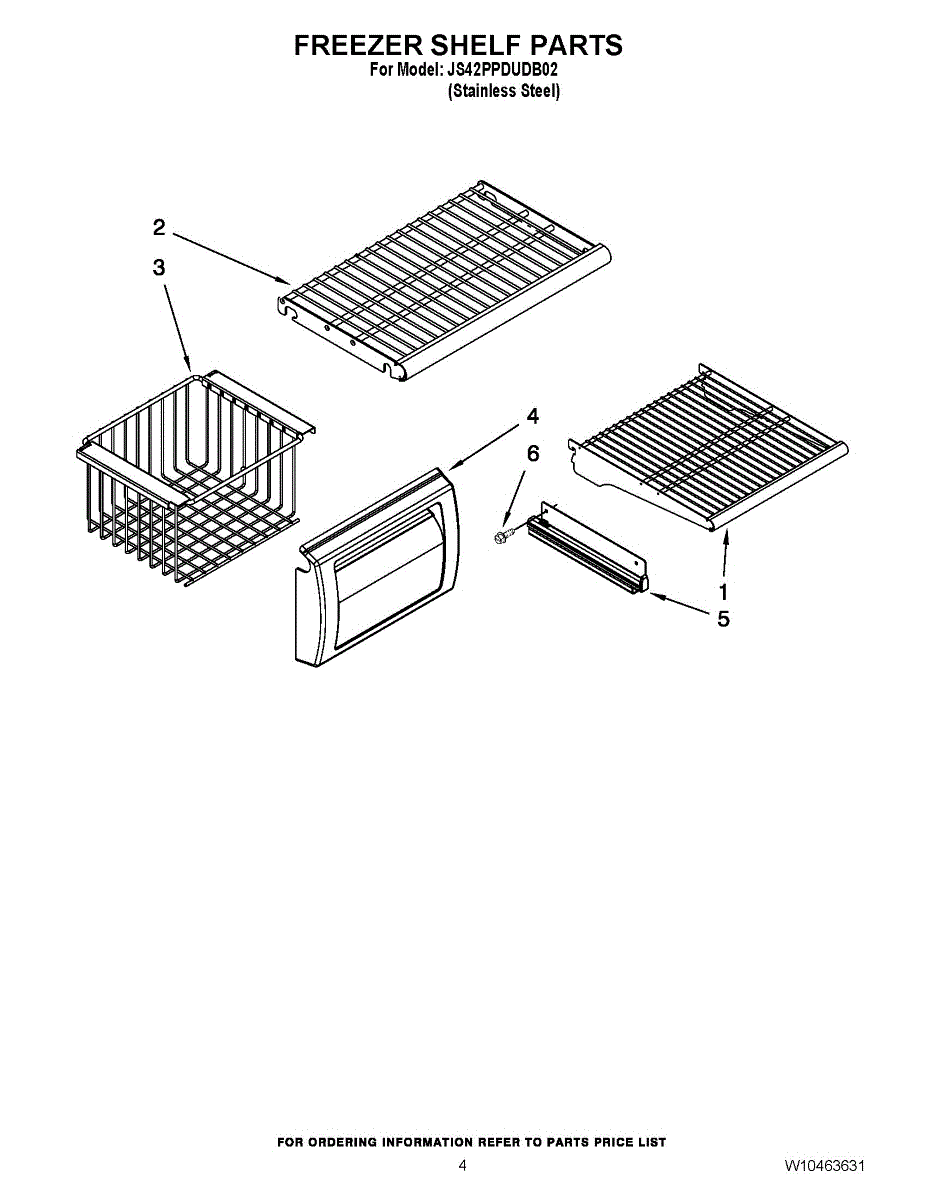 FREEZER SHELF PARTS
For Model: JS42PPDUDB02
(Stainless Steel)

2
3
4
6
1
5

FOR ORDERING INFORMATION REFER TO PARTS PRICE LIST
4
W10463631