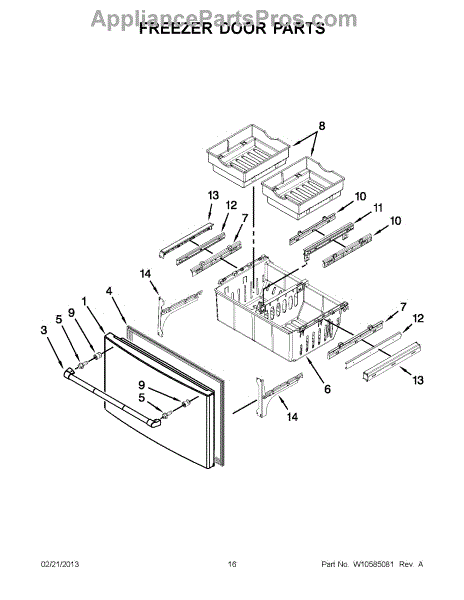 AppliancePartsPros.com
FREEZER DOOR PARTS

8
13
12
7
10
11
10
14
4
1
9
5
3
7
12
13
6
9
5
14

02/21/2013
16
Part No. W10585081 Rev. A