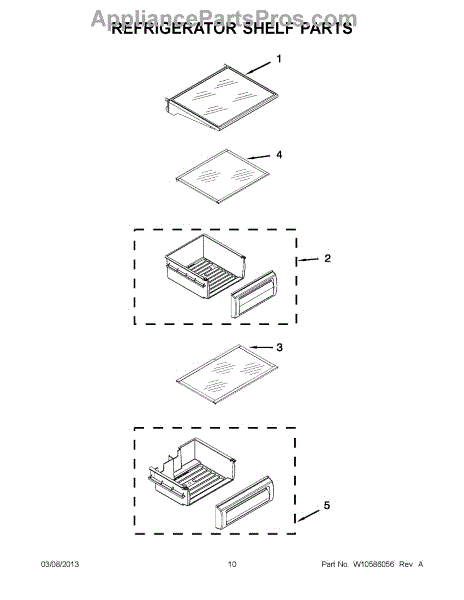 AppliancePartsPros.com

REFRIGERATOR SHELF PARTS

1

4

2

3

5

03/08/2013

10

Part No. W10588056 Rev. A