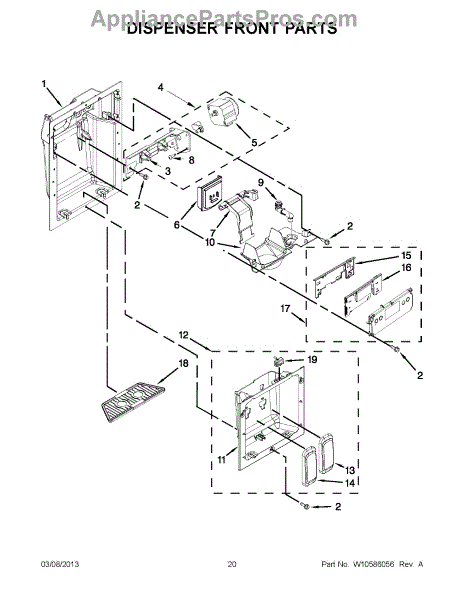 AppliancePartsPros.com

DISPENSER FRONT PARTS

1
4
5
8
3
2
9
6
7
10
2
15
16
17
2
12
19
18
11
13
14
2

03/08/2013 20 Part No. W10588056 Rev. A