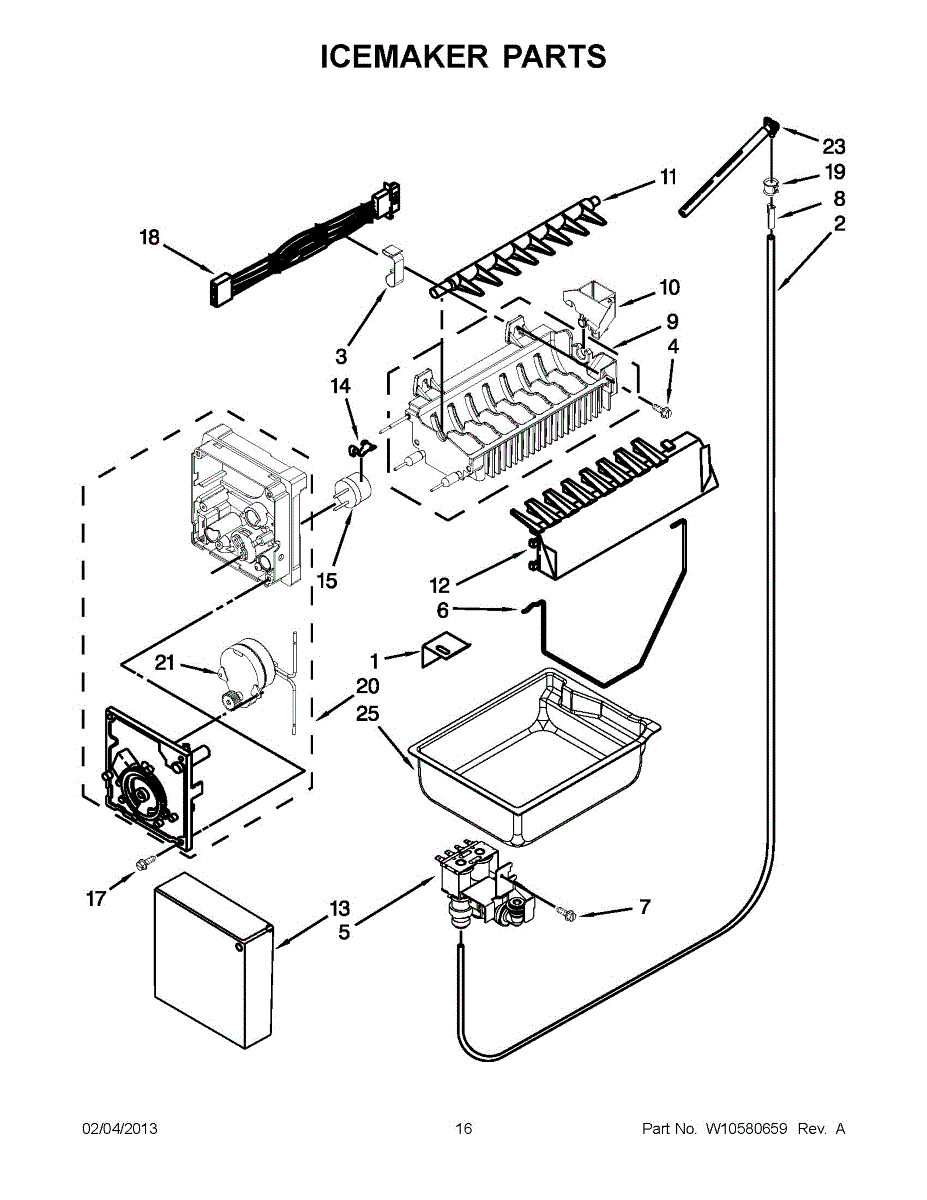 ICEMAKER PARTS

23
19
8
2
11
18
10
9
4
3
14
15
12
6
1
21
20
25
17
13
5
7

02/04/2013

16

Part No. W10580659 Rev. A