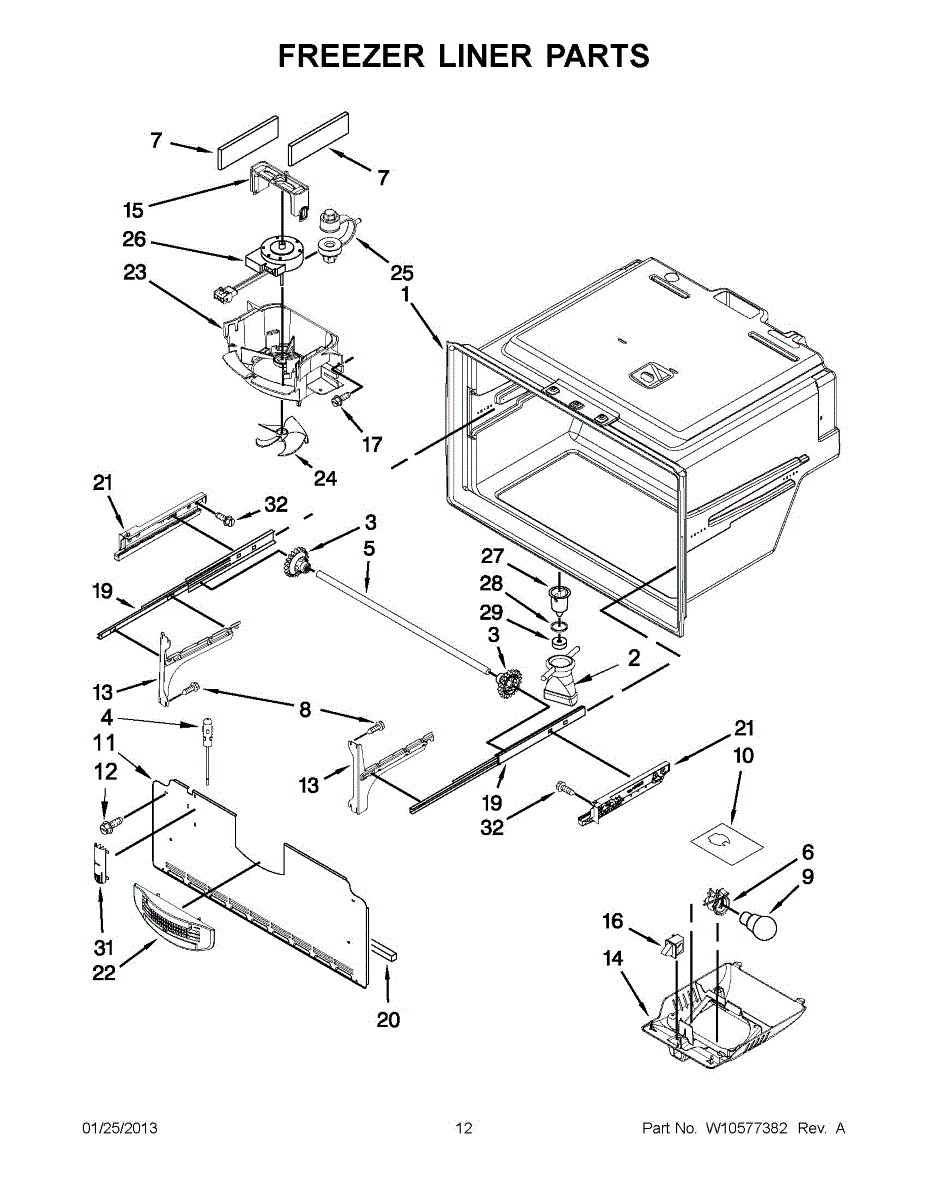 FREEZER LINER PARTS

7
7
15
26
25
23
1
17
24
21
32
3
5
19
27
28
29
3
2
13
8
4
11
12
13
19
32
21
10
6
9
16
14
31
22
20

01/25/2013
12
Part No. W10577382 Rev. A