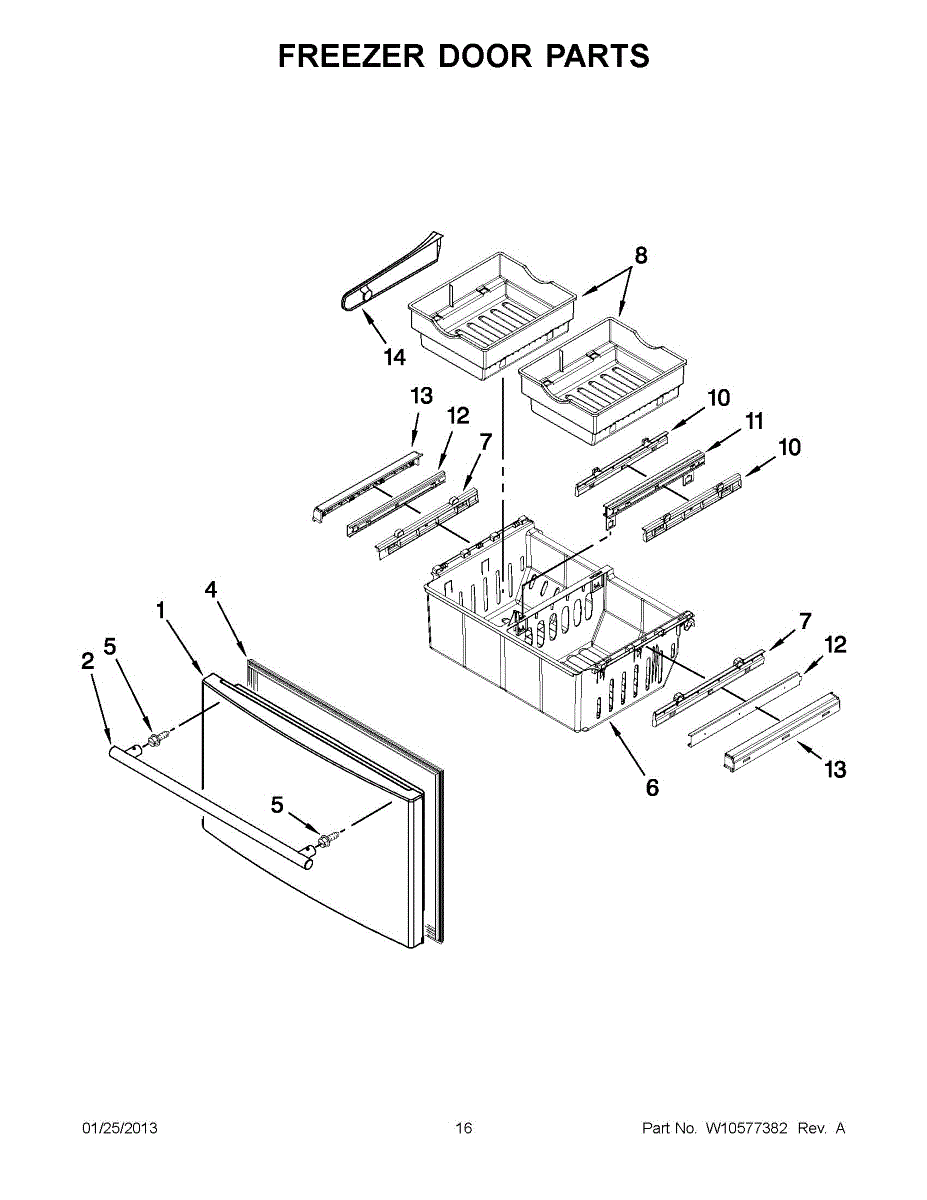 FREEZER DOOR PARTS

8

14

13

12

7

10

11

10

4

1

5

2

7

12

5

6

13

01/25/2013

16

Part No. W10577382 Rev. A