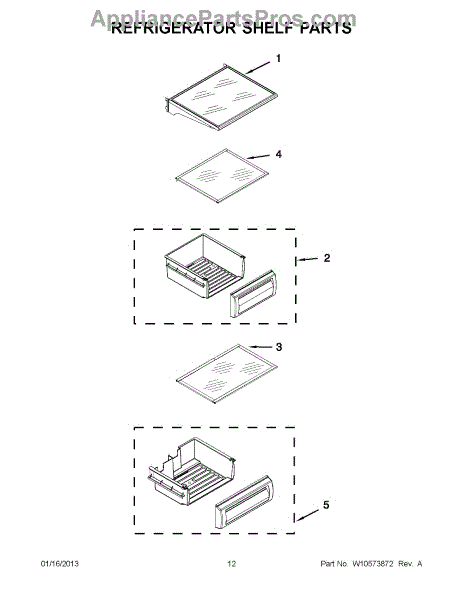 AppliancePartsPros.com
REFRIGERATOR SHELF PARTS

1

4

2

3

5

01/16/2013

12

Part No. W10573872 Rev. A