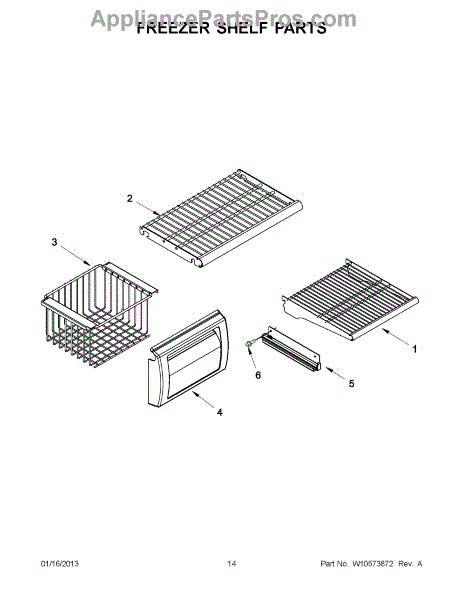 AppliancePartsPros.com
FREEZER SHELF PARTS

2

3

1

6

5

4

01/16/2013

14

Part No. W10573872 Rev. A