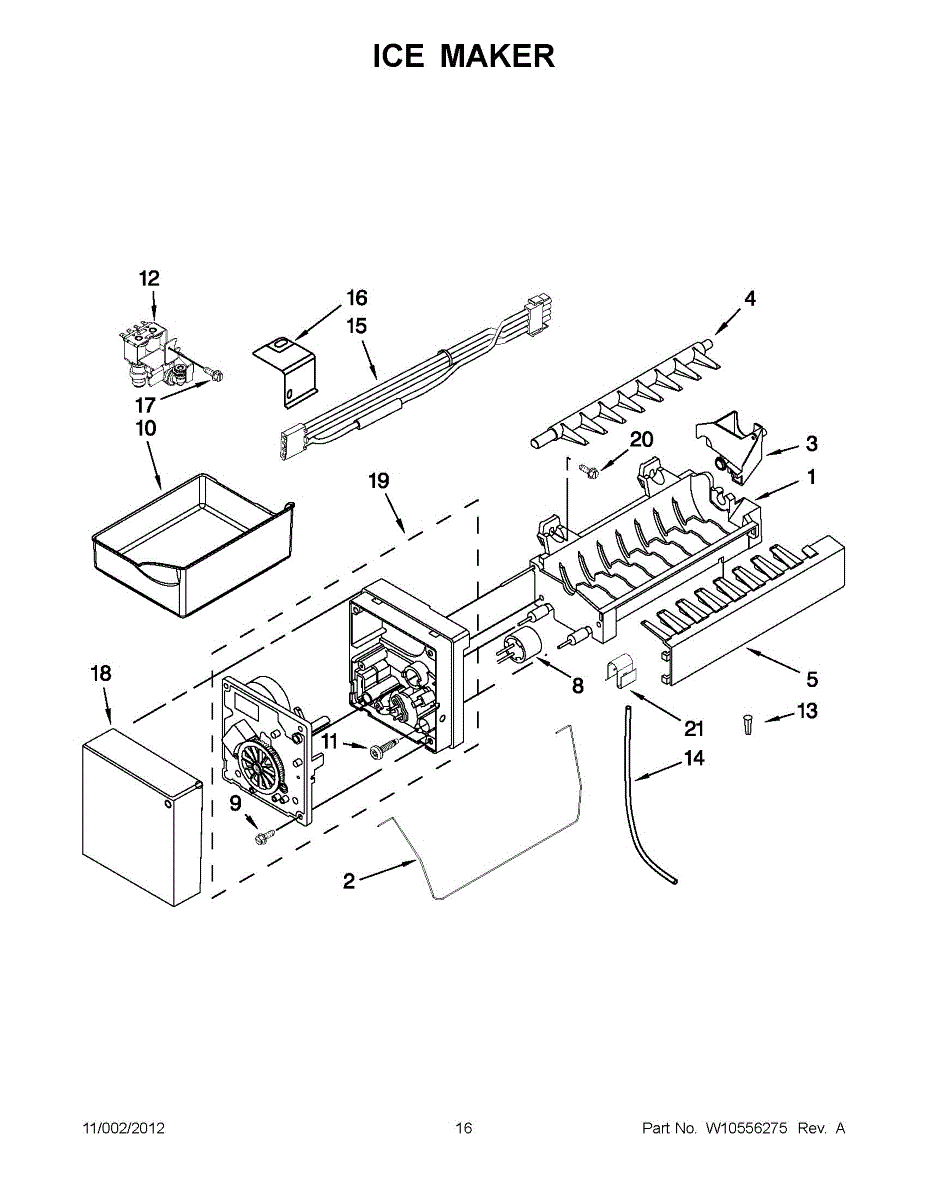 ICE MAKER

12

16

15

4

17

10

20

3

1

19

18

8

5

21

13

11

14

9

2

11/002/2012

16

Part No. W10556275 Rev. A