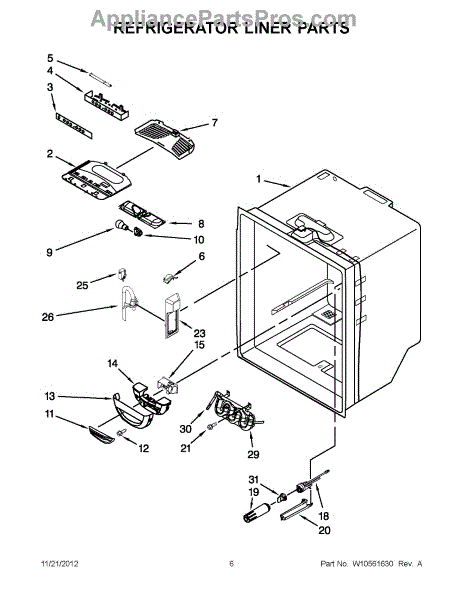 AppliancePartsPros.com
REFRIGERATOR LINER PARTS

5
4
3
7
2
1
8
9
10
6
25
26
23
15
14
13
11
12
30
21
29
31
19
18
20

11/21/2012

6

Part No. W10561630 Rev. A