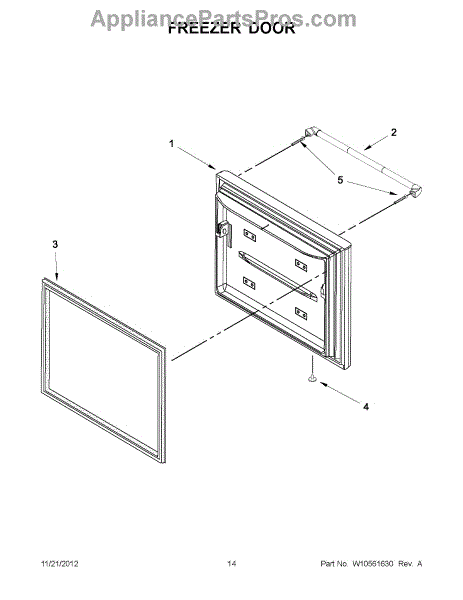 AppliancePartsPros.com
FREEZER DOOR

1
2
5
3
4

11/21/2012
14
Part No. W10551630 Rev. A