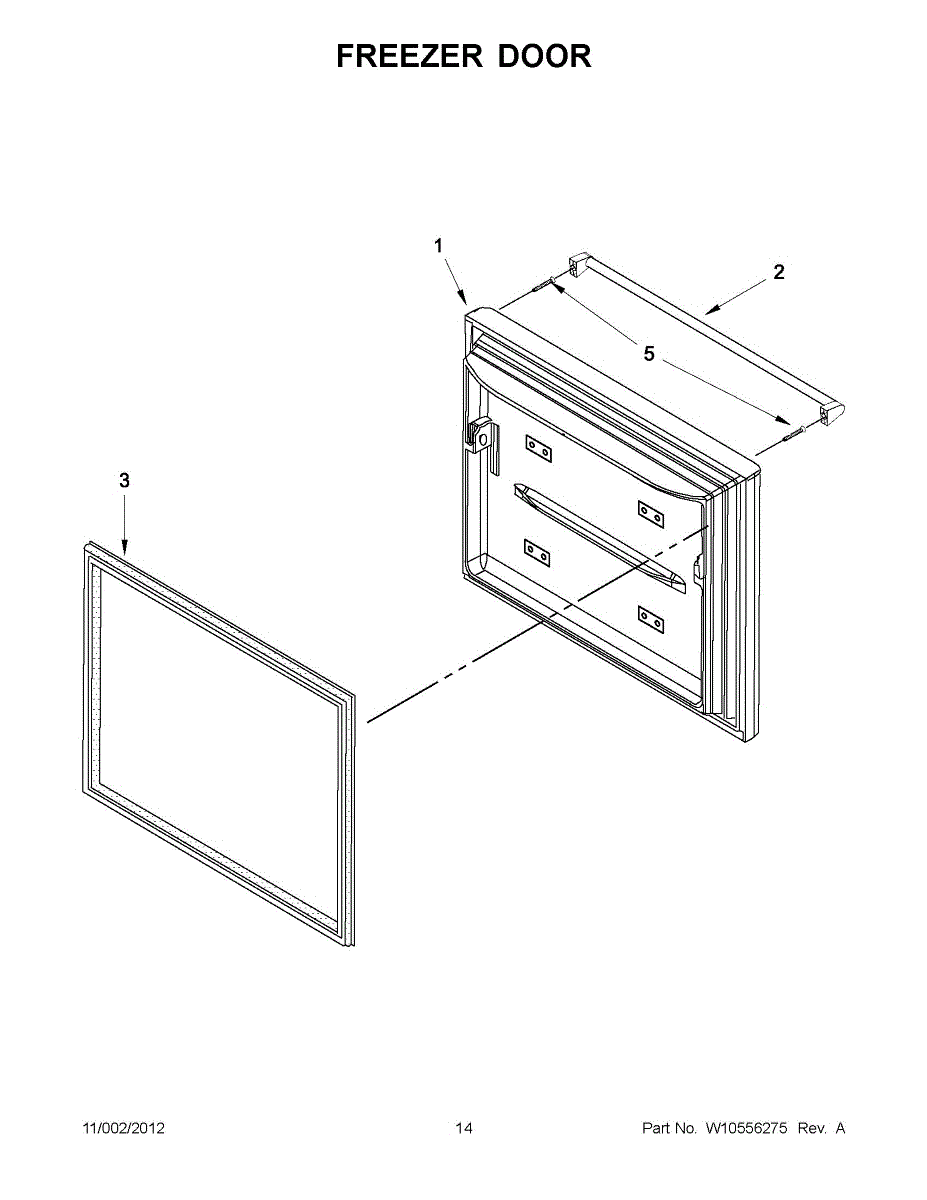 FREEZER DOOR

1

2

5

3

11/002/2012

14

Part No. W10556275 Rev. A