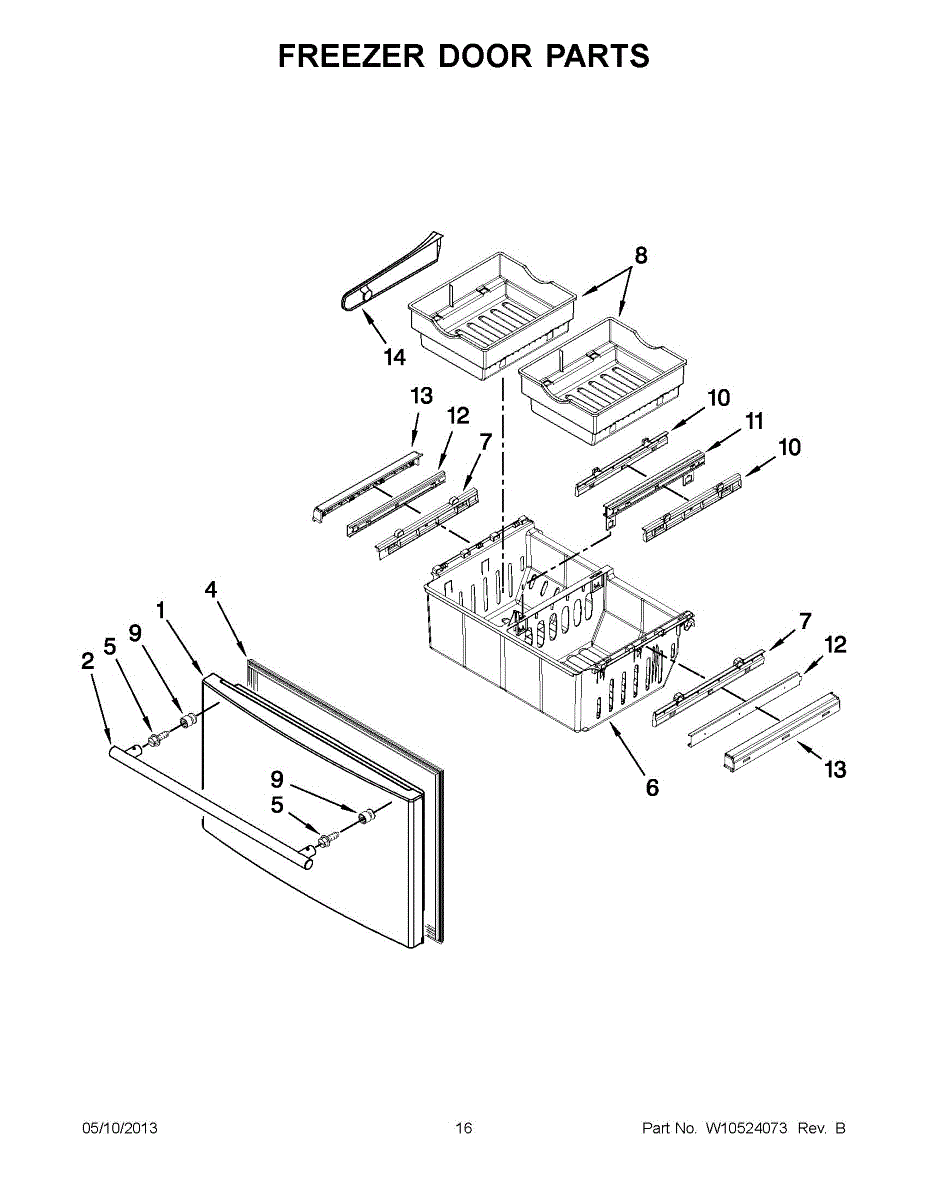 FREEZER DOOR PARTS

8
14
13
12
7
10
11
10
4
1
9
5
2
7
12
13
6
9
5

05/10/2013
16
Part No. W10524073 Rev. B