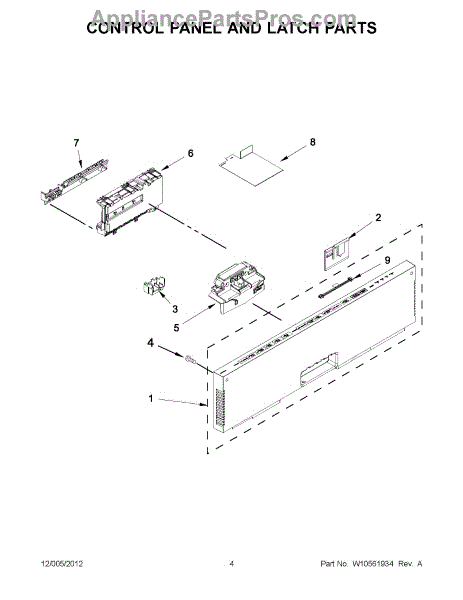 AppliancePartsPros.com
CONTROL PANEL AND LATCH PARTS

7
6
8
2
9
3
5
4
1

12/005/2012

4

Part No. W10561934 Rev. A