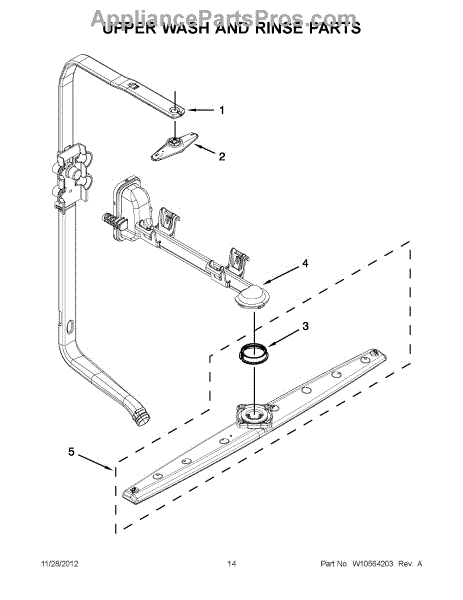 AppliancePartsPros.com
UPPER WASH AND RINSE PARTS

1

2

4

3

5

11/28/2012

14

Part No. W10564203 Rev. A