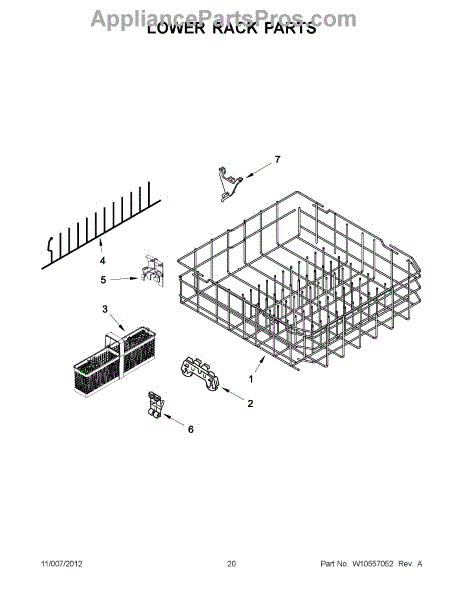 AppliancePartsPros.com
LOWER RACK PARTS

7
4
5
3
1
2
6

11/007/2012
20
Part No. W10557052 Rev. A