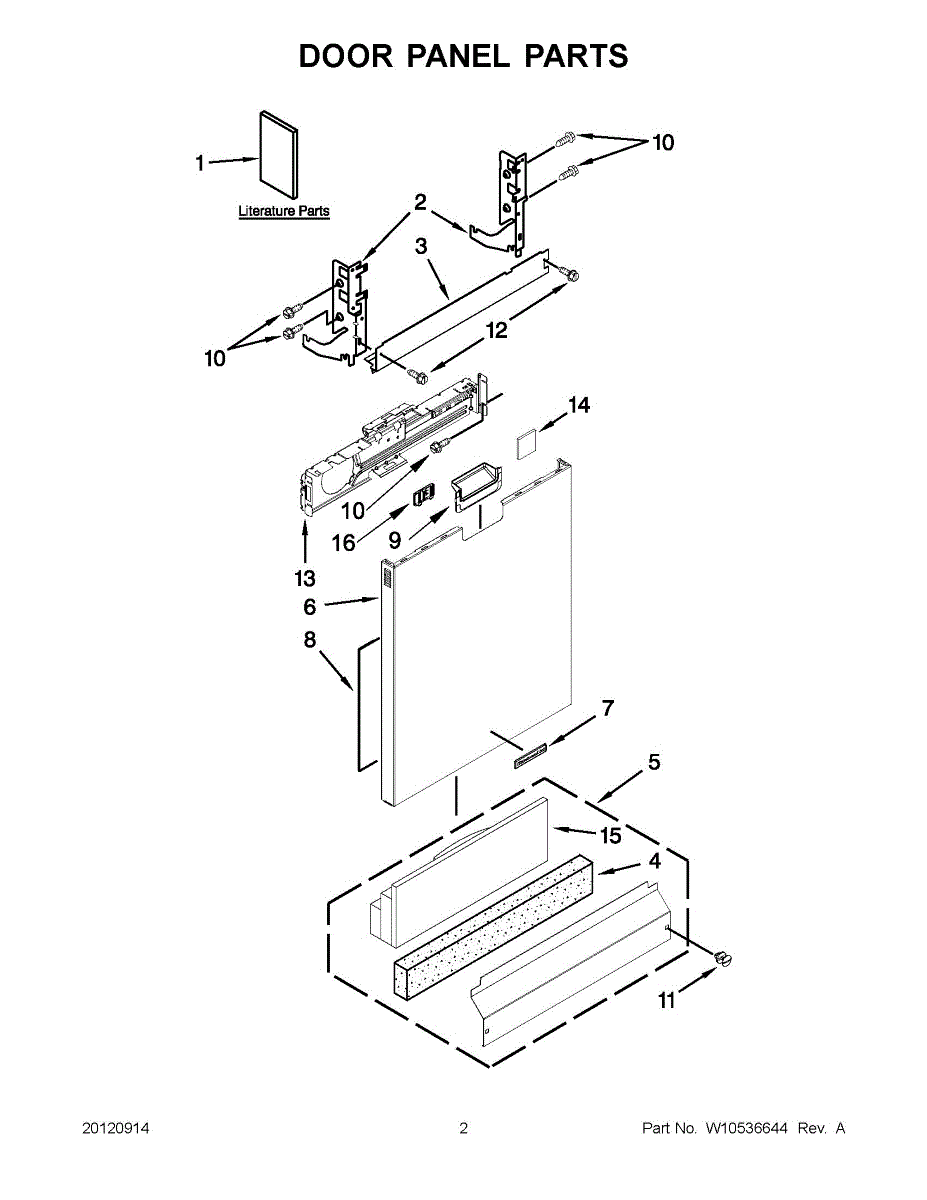 DOOR PANEL PARTS

1
Literature Parts
10
2
3
12
10
14
10
16
9
13
6
8
7
5
15
4
11

20120914
2
Part No. W10536644 Rev. A