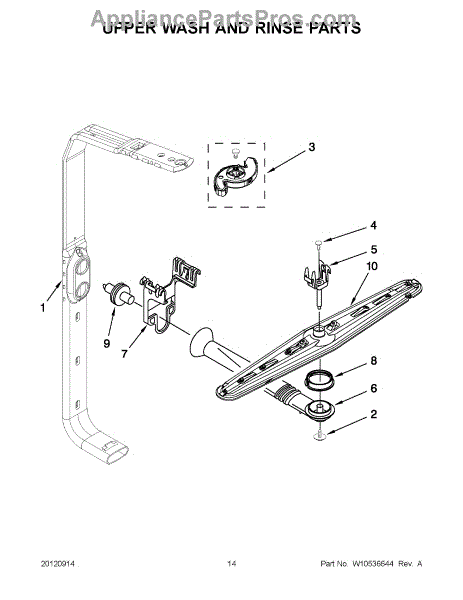 AppliancePartsPros.com
UPPER WASH AND RINSE PARTS

3
4
5
10
1
9
7
8
6
2

20120914 . 14 Part No. W10536644 Rev. A