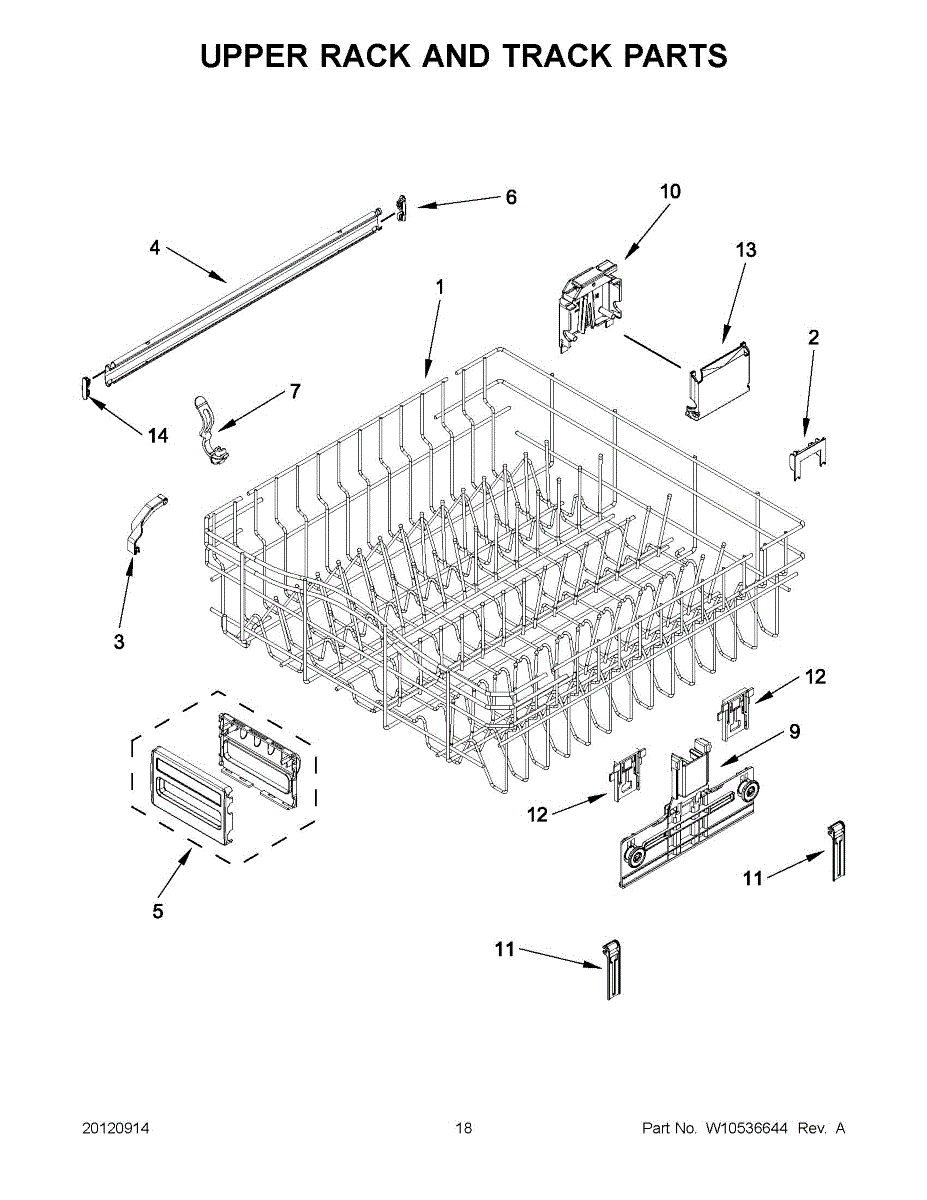 UPPER RACK AND TRACK PARTS

6
10
4
13
1
2
7
14
3
12
9
12
5
11
11

20120914
18
Part No. W10536644 Rev. A