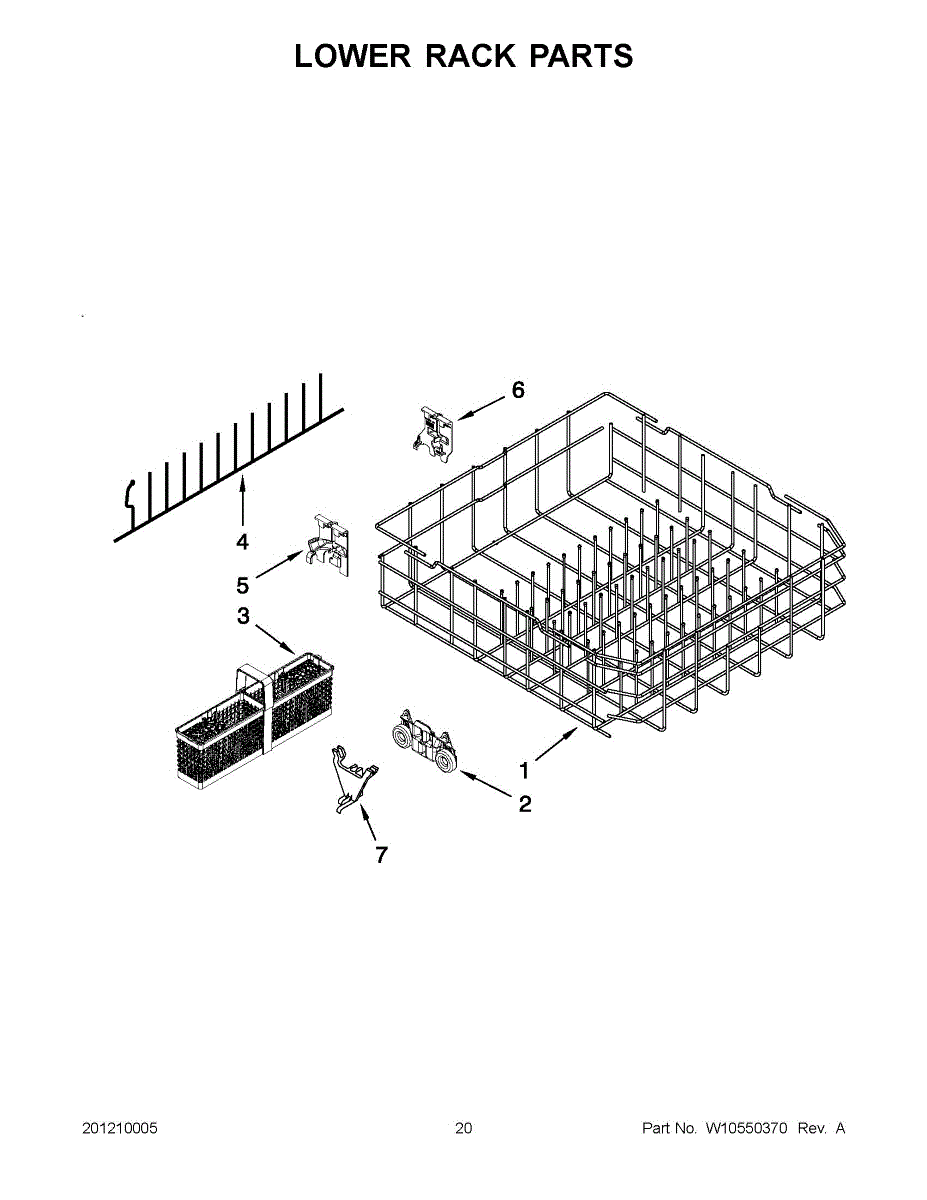 LOWER RACK PARTS

6

4

5

3

1

2

7

201210005

20

Part No. W10550370 Rev. A