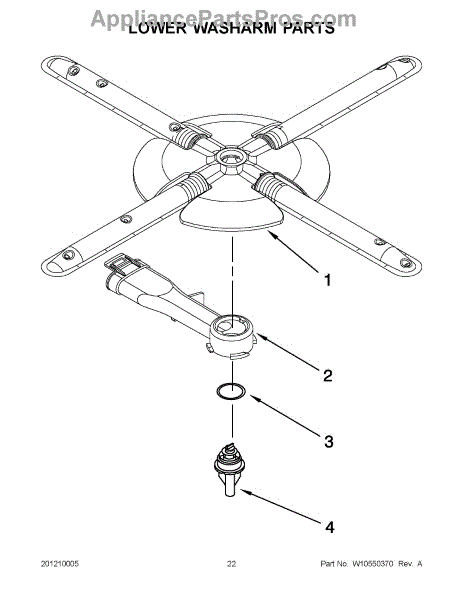 AppliancePartsPros.com
LOWER WASHARM PARTS

1

2

3

4

201210005

22

Part No. W10550370 Rev. A