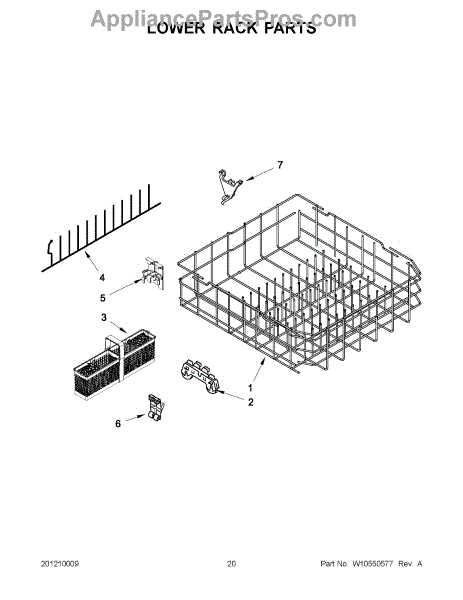 AppliancePartsPros.com
LOWER RACK PARTS

7

4

5

3

1

2

6

201210009

20

Part No. W10550577 Rev. A