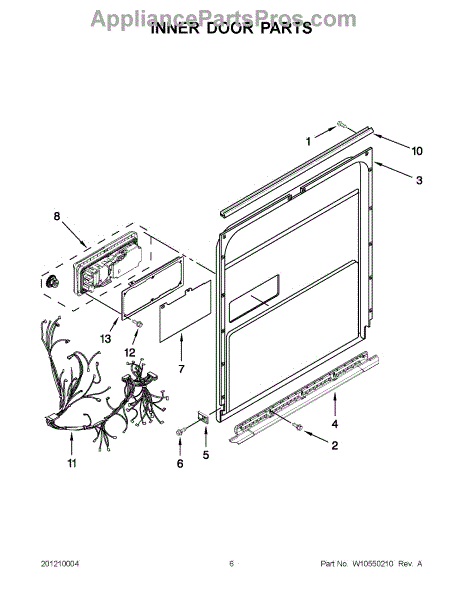 AppliancePartsPros.com
INNER DOOR PARTS

1
10
3
8
13
12
7
4
2
5
6
11

201210004

6

Part No. W10550210 Rev. A