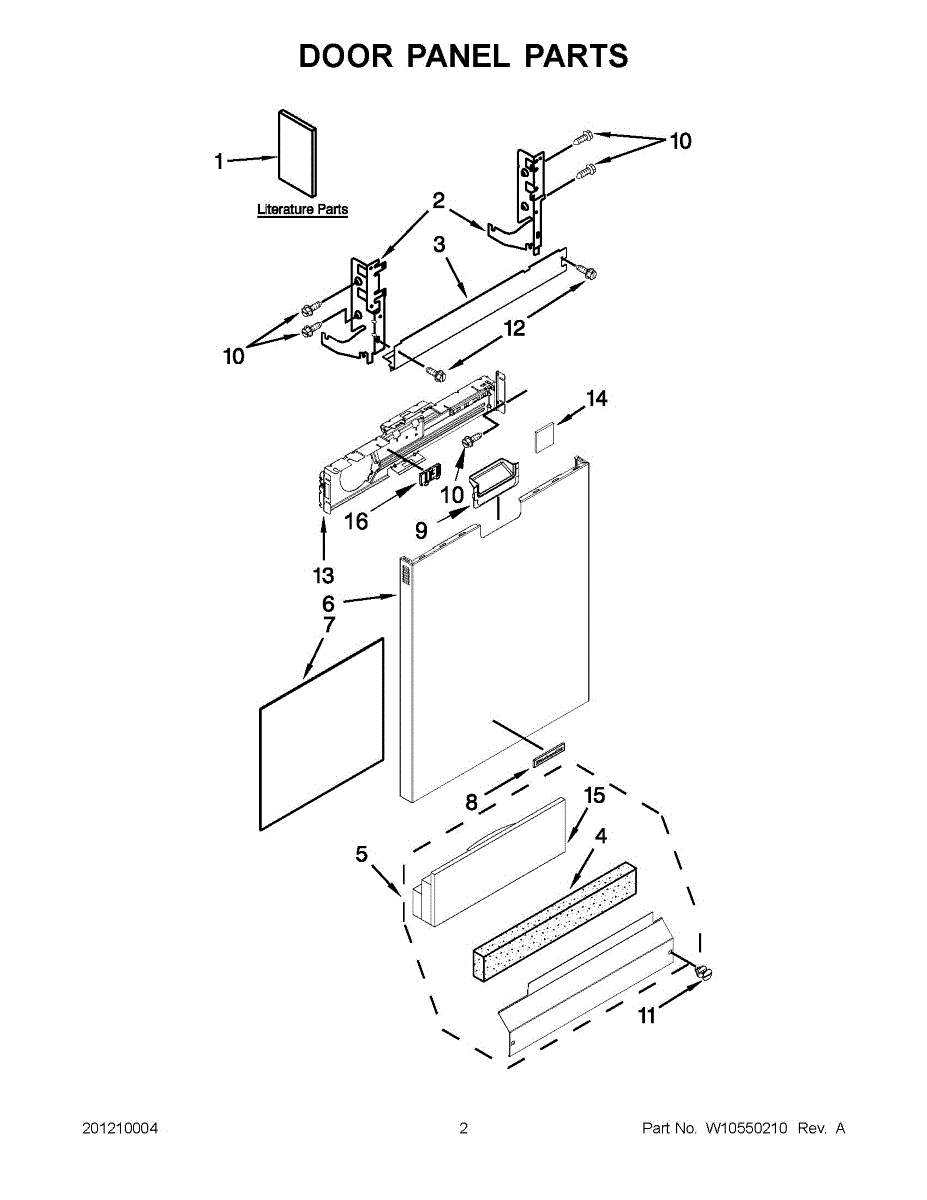 DOOR PANEL PARTS

1

Literature Parts

10

2

3

10

12

14

10

16

9

13

6

7

8

15

5

4

11

201210004

2

Part No. W10550210 Rev. A