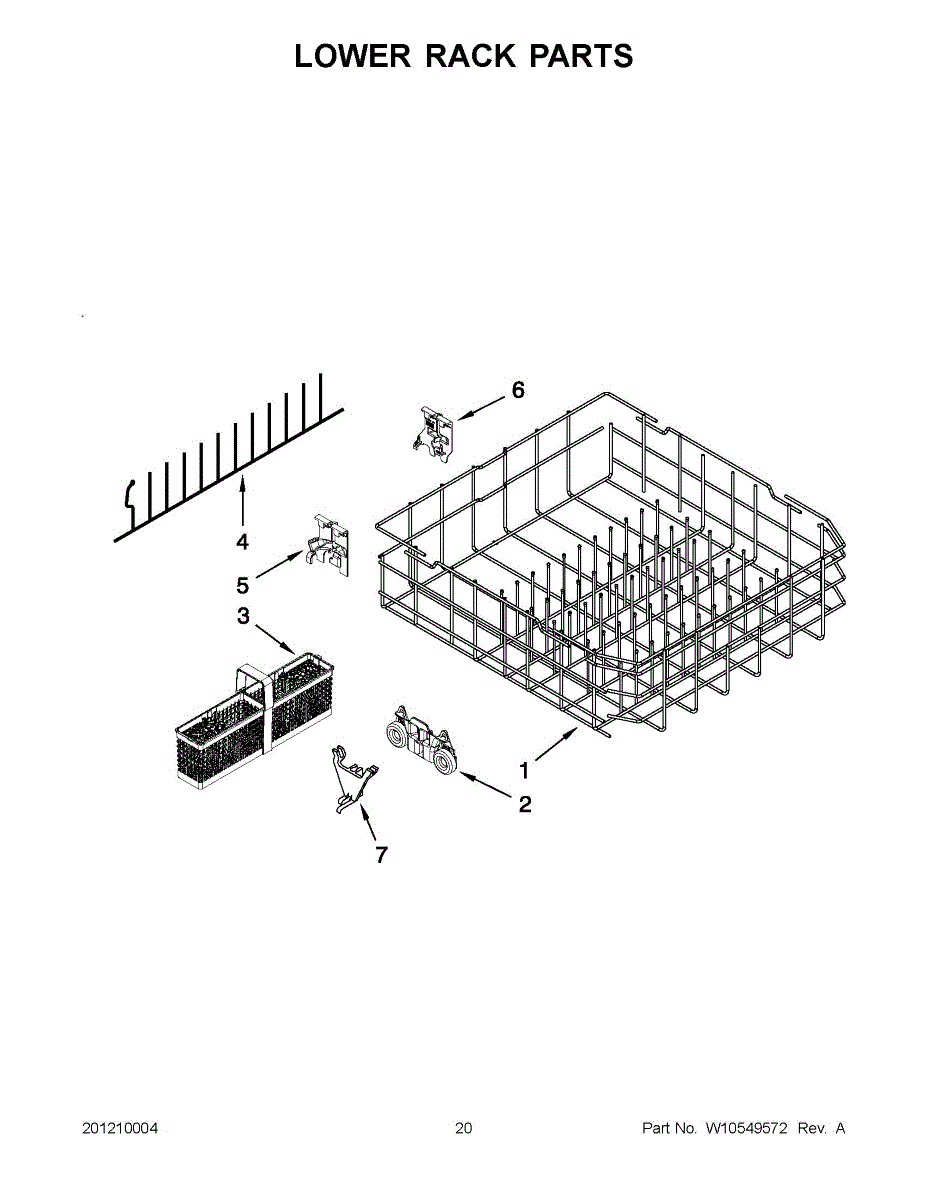 LOWER RACK PARTS

6

4

5

3

1

2

7

201210004

20

Part No. W10549572 Rev. A