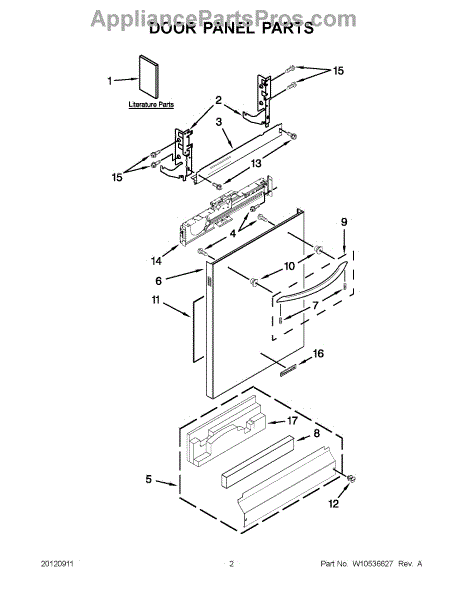 AppliancePartsPros.com

DOOR PANEL PARTS

1

Literature Parts

15

2

3

15

13

4

14

9

6

10

11

7

16

17

8

5

12

20120911

2

Part No. W10536627 Rev. A