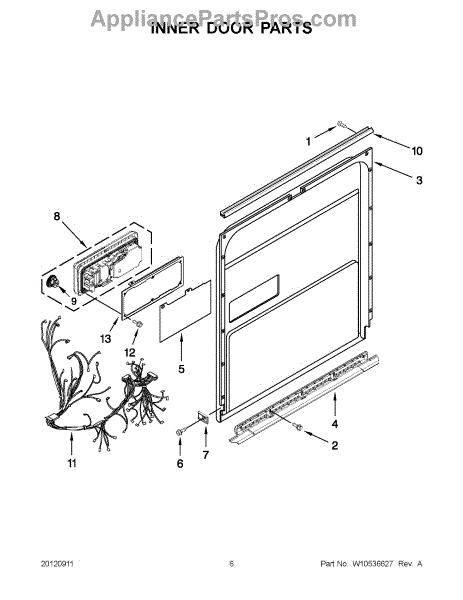 AppliancePartsPros.com

INNER DOOR PARTS

1
10
3
8
9
13
12
5
11
6
7
4
2

20120911
6
Part No. W10536627 Rev. A