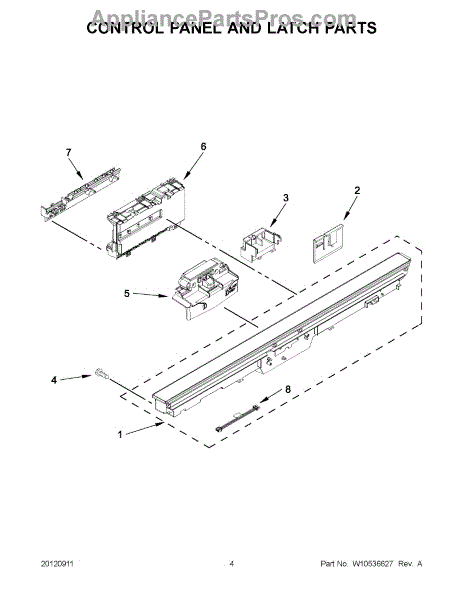 AppliancePartsPros.com
CONTROL PANEL AND LATCH PARTS

7
6
3
2
5
4
8
1

20120911
4
Part No. W10536627 Rev. A